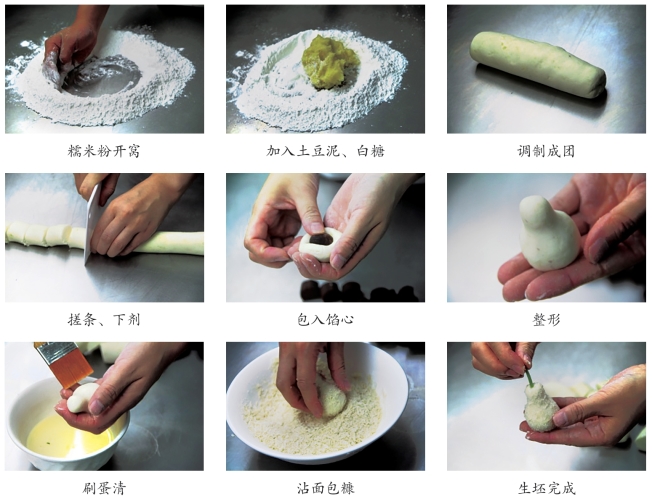 糯米粉开窝

加入土豆泥、白糖

调制成团

搓条、下剂

包入馅心

整形

刷蛋清

沾面包糠

生坯完成