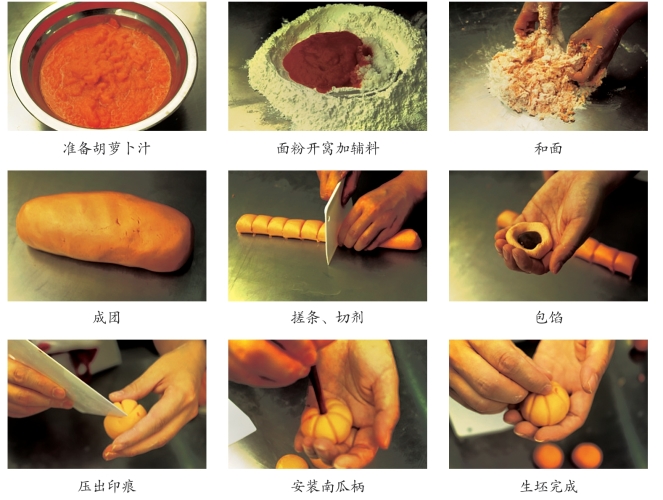 准备胡萝卜汁

面粉开窝加辅料

和面

成团

搓条、切剂

包馅

压出印痕

安装南瓜柄

生坯完成