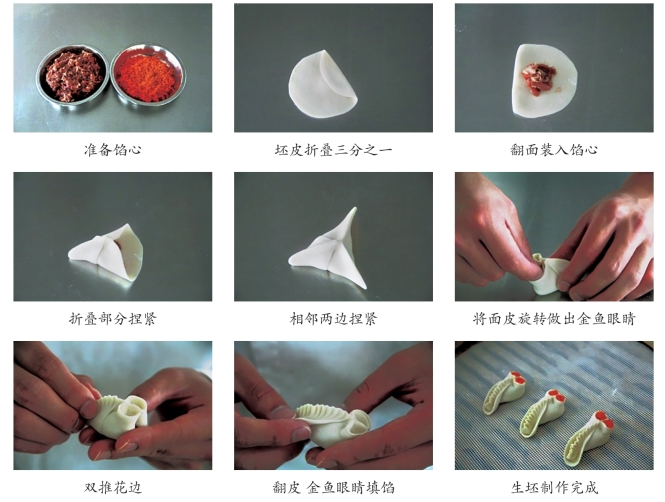 准备馅心

坯皮折叠三分之一

翻面装入馅心

折叠部分捏紧

相邻两边捏紧

将面皮旋转做出金鱼眼睛

双推花边

翻皮 金鱼眼睛填馅

生坯制作完成