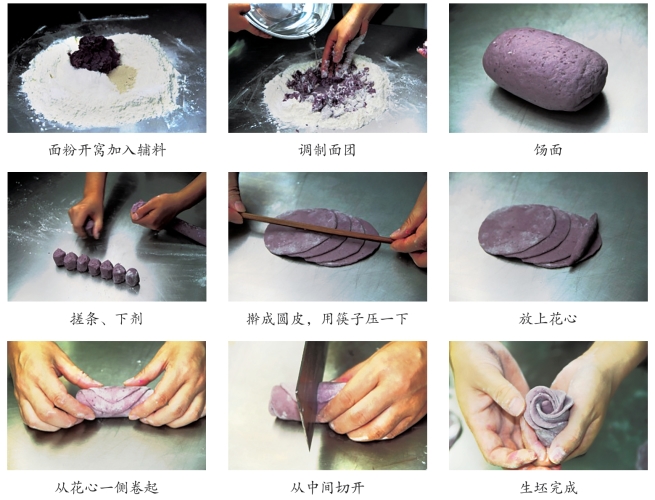 面粉开窝加入辅料

调制面团

饧面

搓条、下剂

擀成圆皮，用筷子压一下

放上花心

从花心一侧卷起

从中间切开

生坯完成