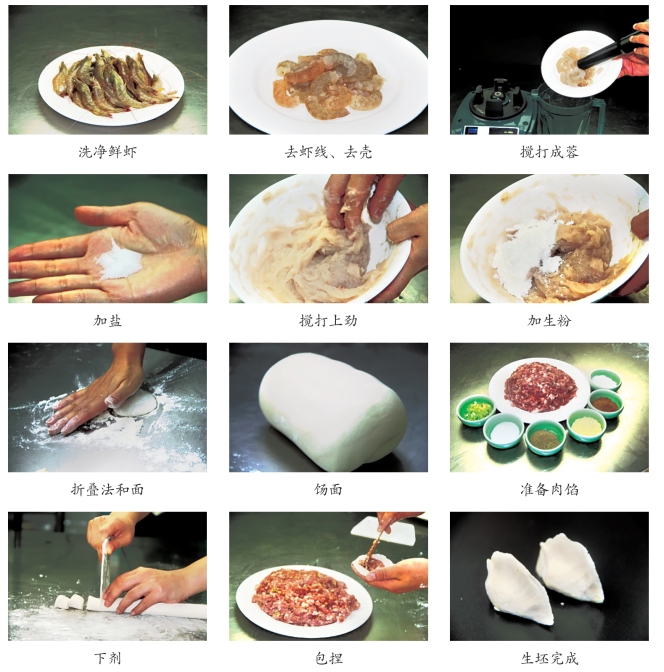 洗净鲜虾

去虾线、去壳

搅打成蓉

加盐

搅打上劲

加生粉

折叠法和面

饧面

准备肉馅

下剂

包捏

生坯完成