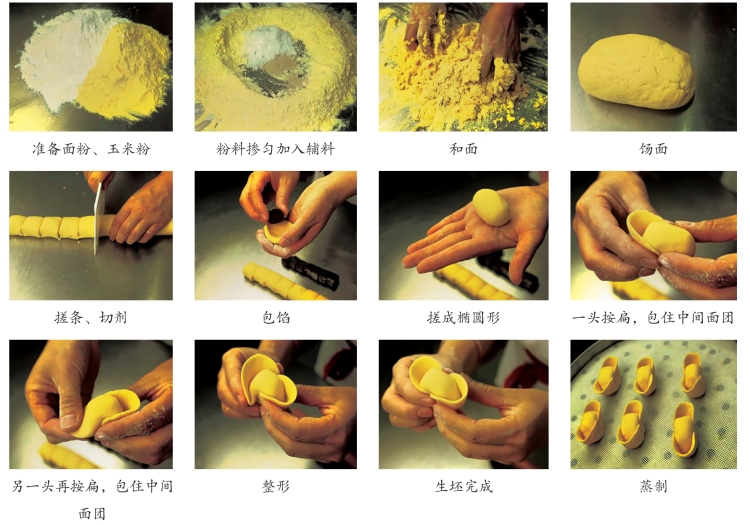 准备面粉、玉米粉

粉料掺匀加入辅料

和面

饧面

搓条、切剂

包馅

搓成椭圆形

一头按扁，包住中间面团

另一头再按扁，包住中间面团

整形

生坯完成

蒸制