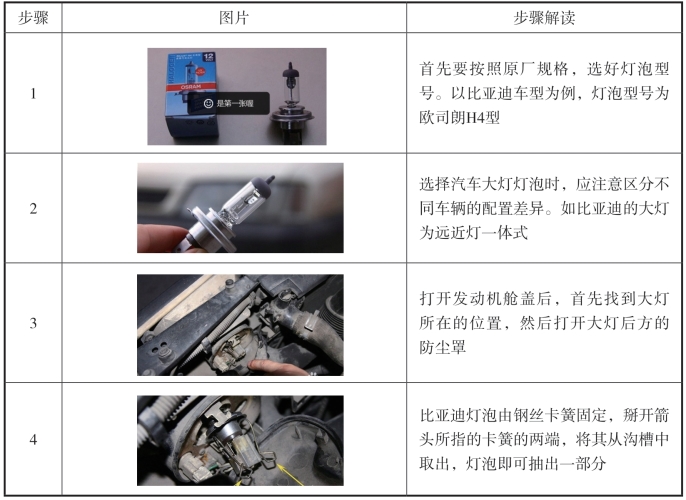 | 步骤 | 图片 | 步骤解读 |
|---|---|---|
| 1 | 12 OSRAM 是第一张喔 | 首先要按照原厂规格，选好灯泡型号。以比亚迪车型为例，灯泡型号为欧司朗H4型 |
| 2 | | 选择汽车大灯灯泡时，应注意区分不同车辆的配置差异。如比亚迪的大灯为远近灯一体式 |
| 3 | | 打开发动机舱盖后，首先找到大灯所在的位置，然后打开大灯后方的防尘罩 |
| 4 | | 比亚迪灯泡由钢丝卡簧固定，掰开箭头所指的卡簧的两端，将其从沟槽中取出，灯泡即可抽出一部分 |