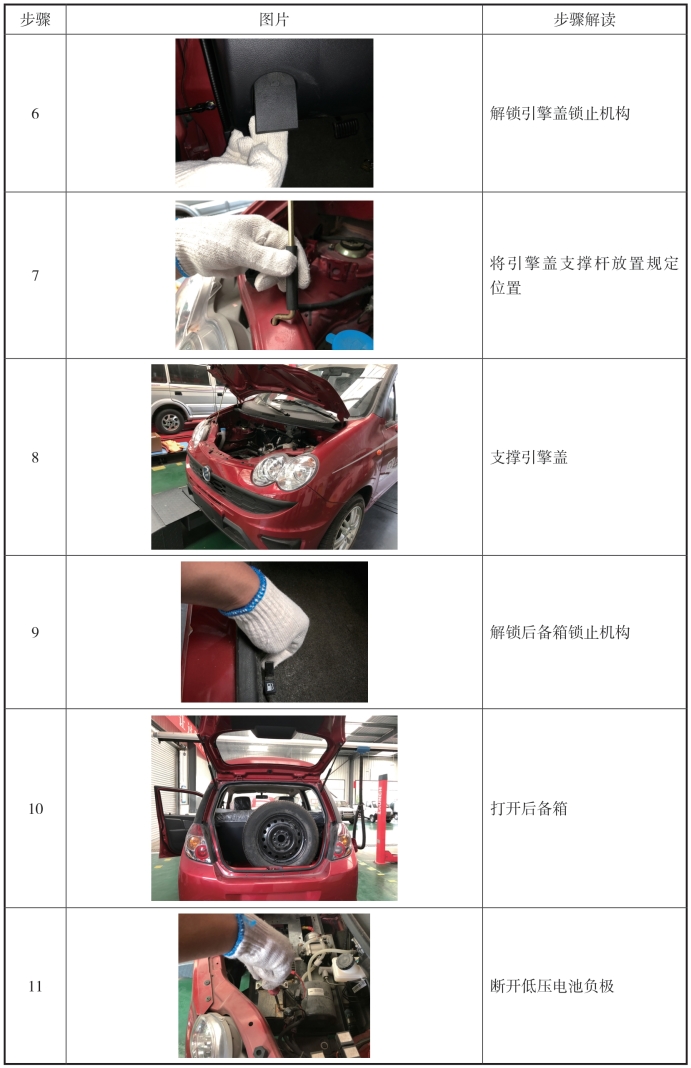 | 步骤 | 图片 | 步骤解读 |
|---|---|---|
| 6 | | 解锁引擎盖锁止机构 |
| 7 | | 将引擎盖支撑杆放置规定位置 |
| 8 | | 支撑引擎盖 |
| 9 | | 解锁后备箱锁止机构 |
| 10 | | 打开后备箱 |
| 11 | | 断开低压电池负极 |