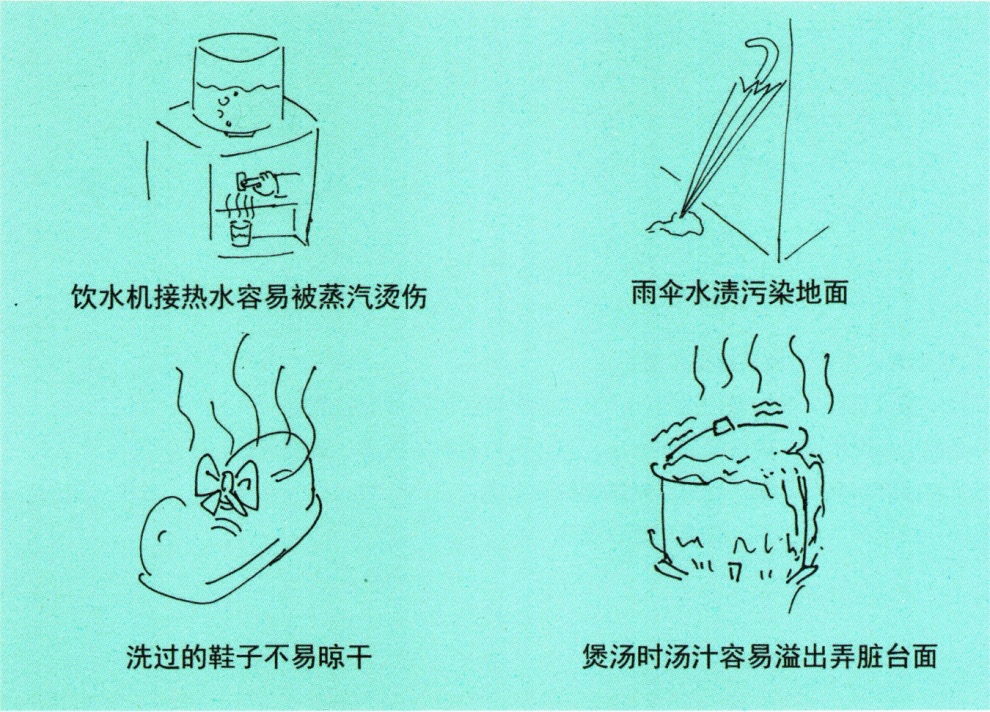 饮水机接热水容易被蒸汽烫伤

雨伞水渍污染地面

洗过的鞋子不易晾干

煲汤时汤汁容易溢出弄脏台面