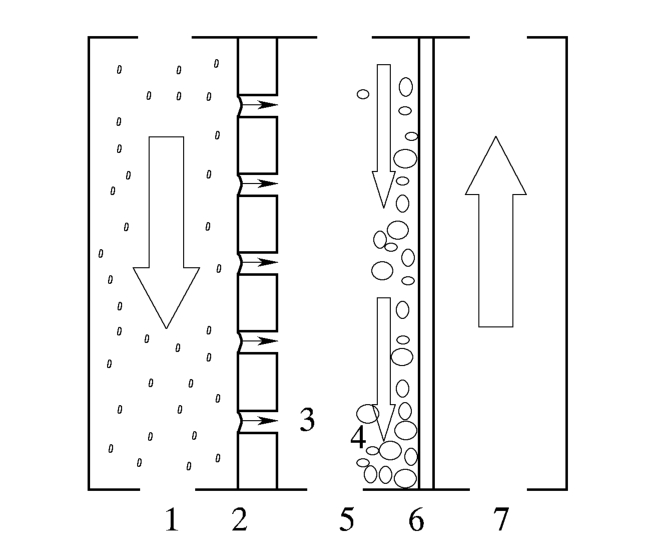 3
4
1 2 5 6 7