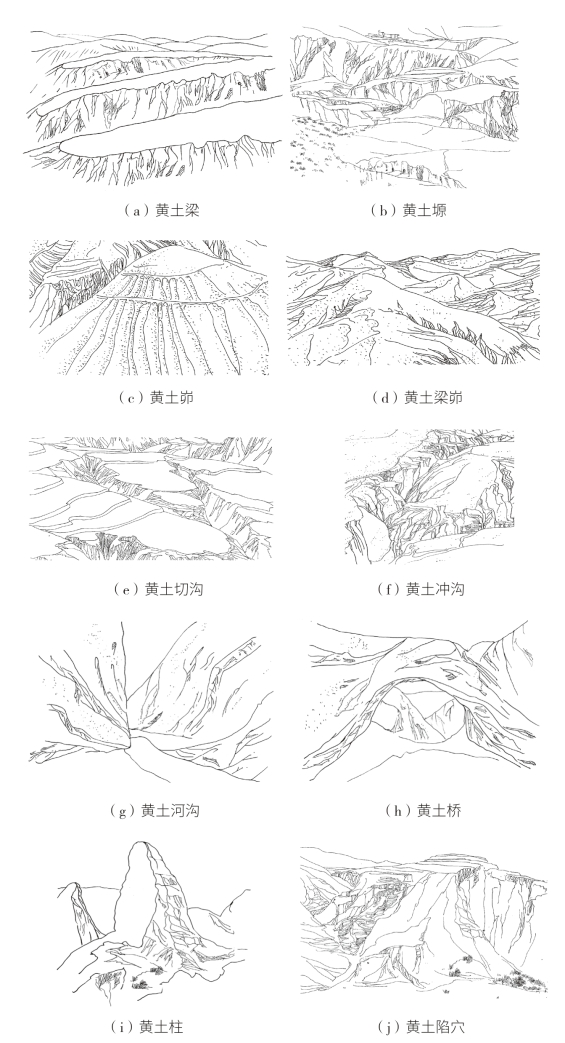 （a）黄土梁

（b）黄土塬

（c）黄土峁

（d）黄土梁峁

（e）黄土切沟

（f）黄土冲沟

（g）黄土河沟

（h）黄土桥

（i）黄土柱

（j）黄土陷穴