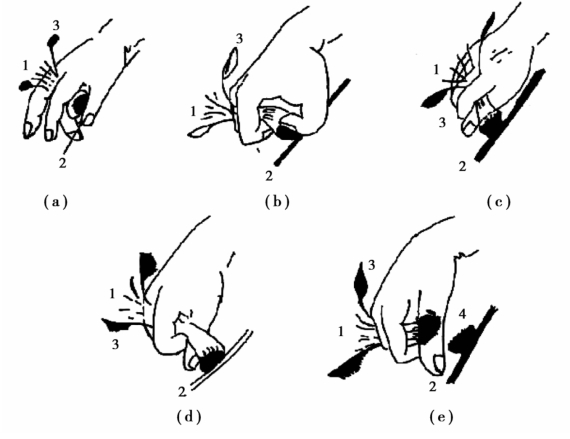 3
1
2
(a)

3
1
2
(b)

1
3
2
(c)

1
3
2
(d)

3
1
4
2
(e)