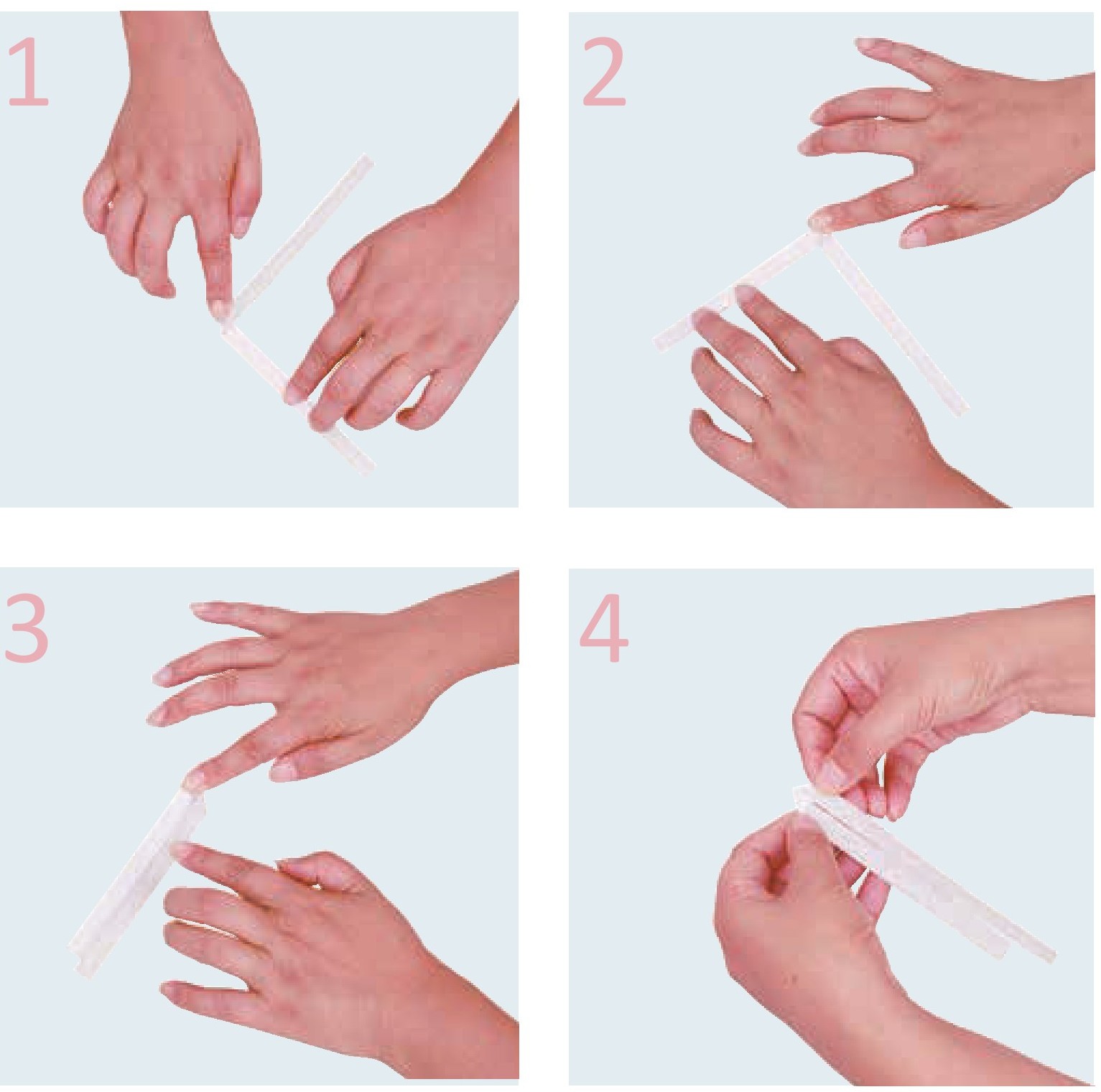 1

2

3

4