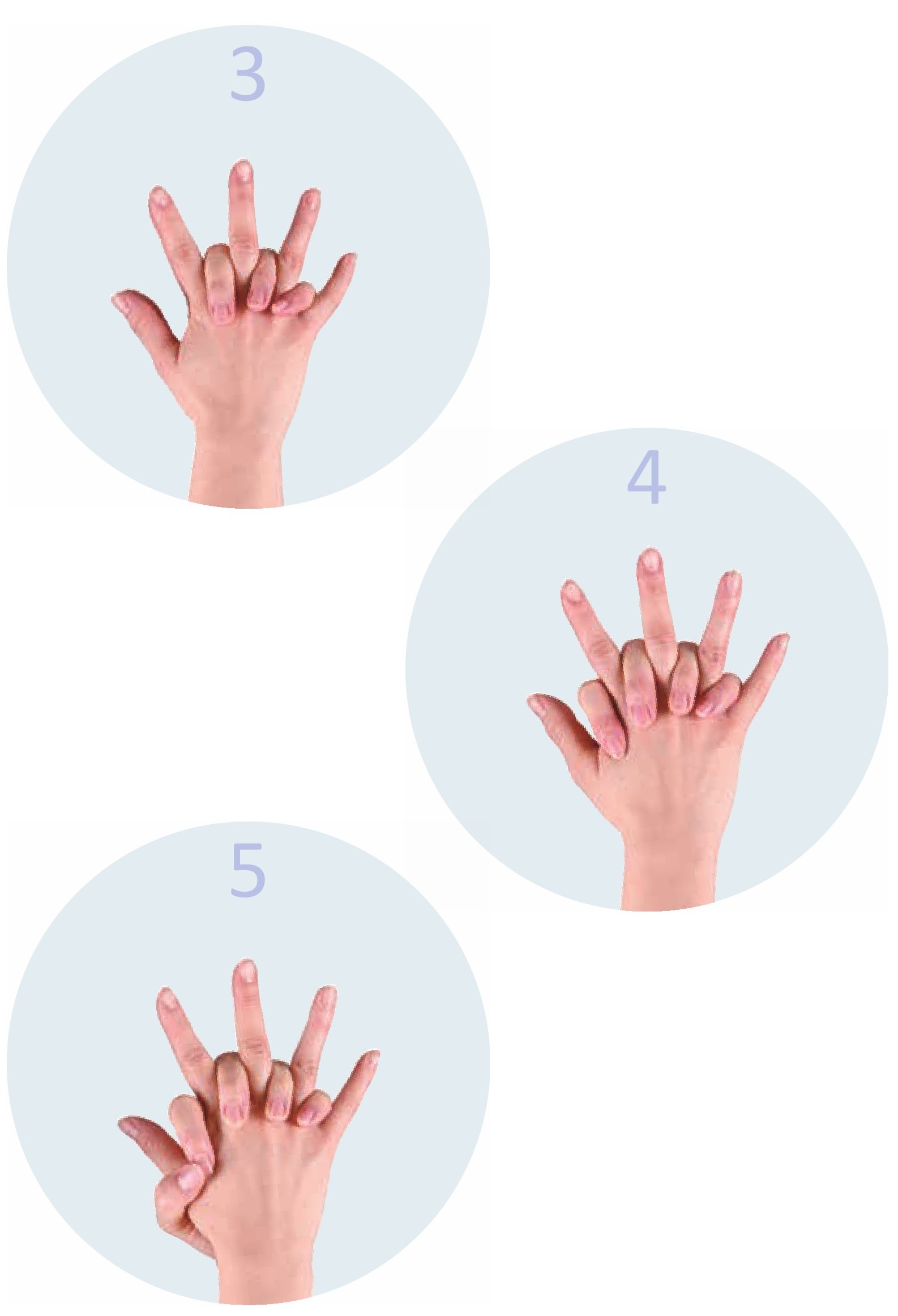 3

4

5