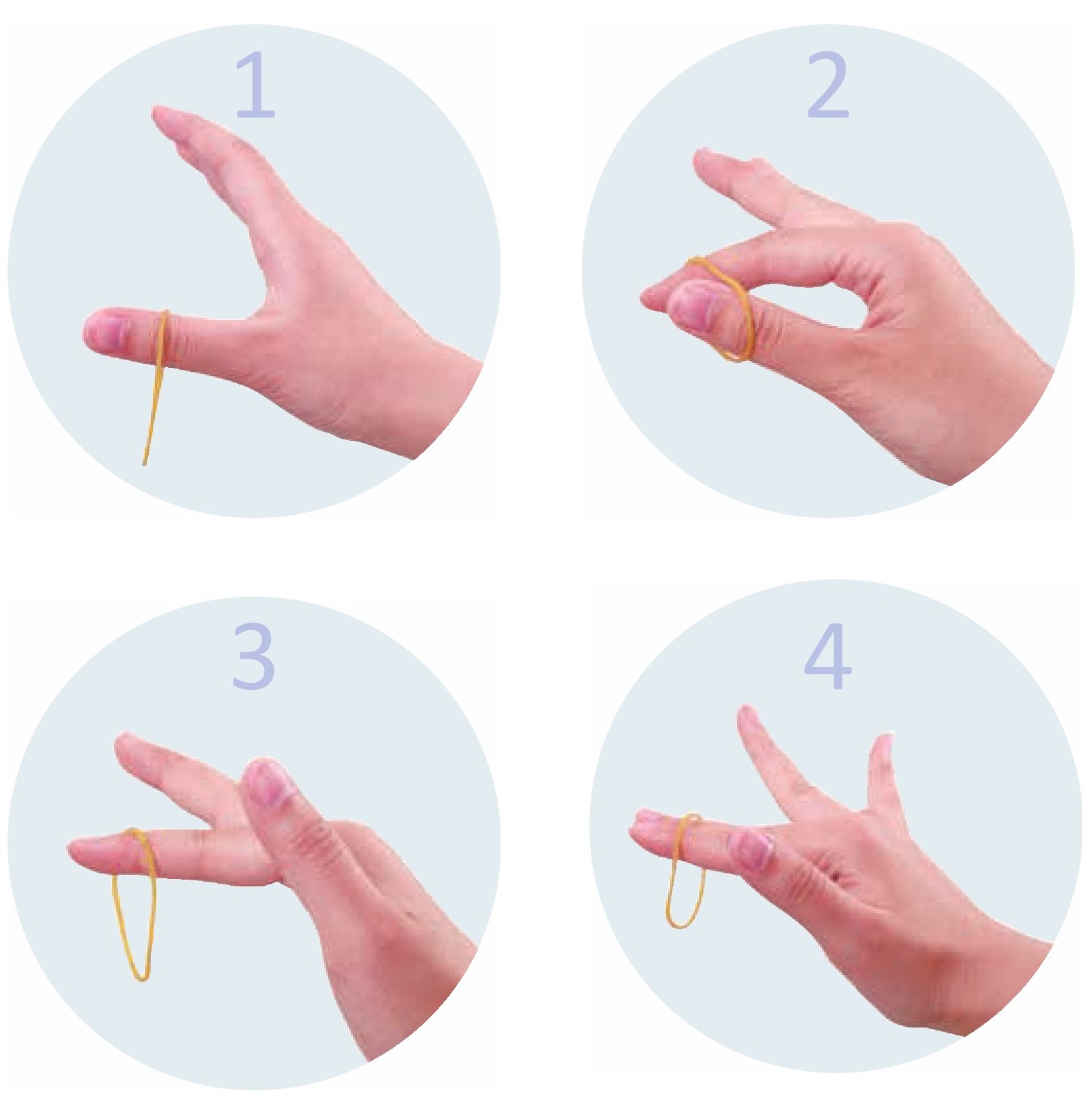 1

2

3

4