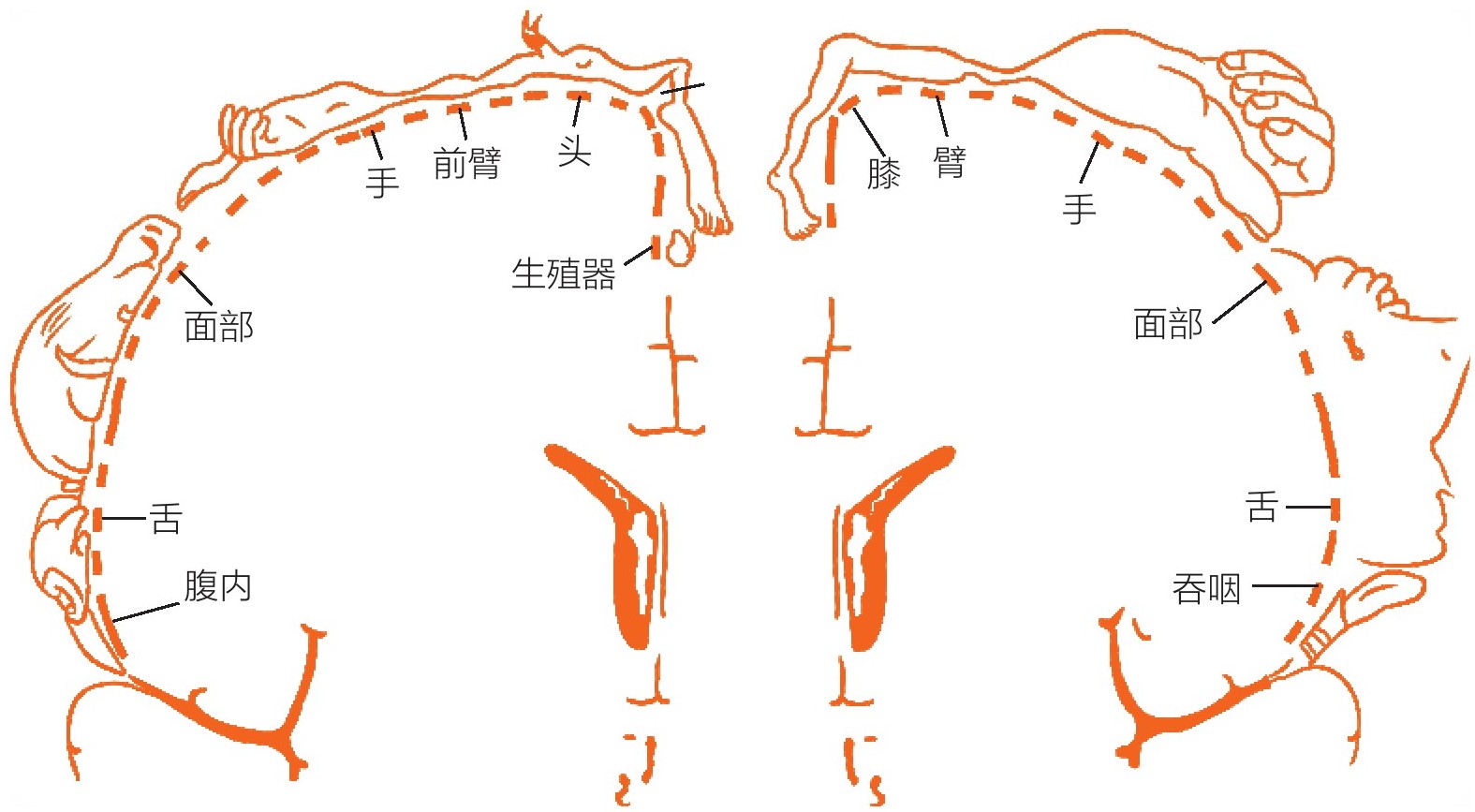 手
前臂
头
生殖器
面部
舌
腹内
膝
臂
手
面部
舌
吞咽