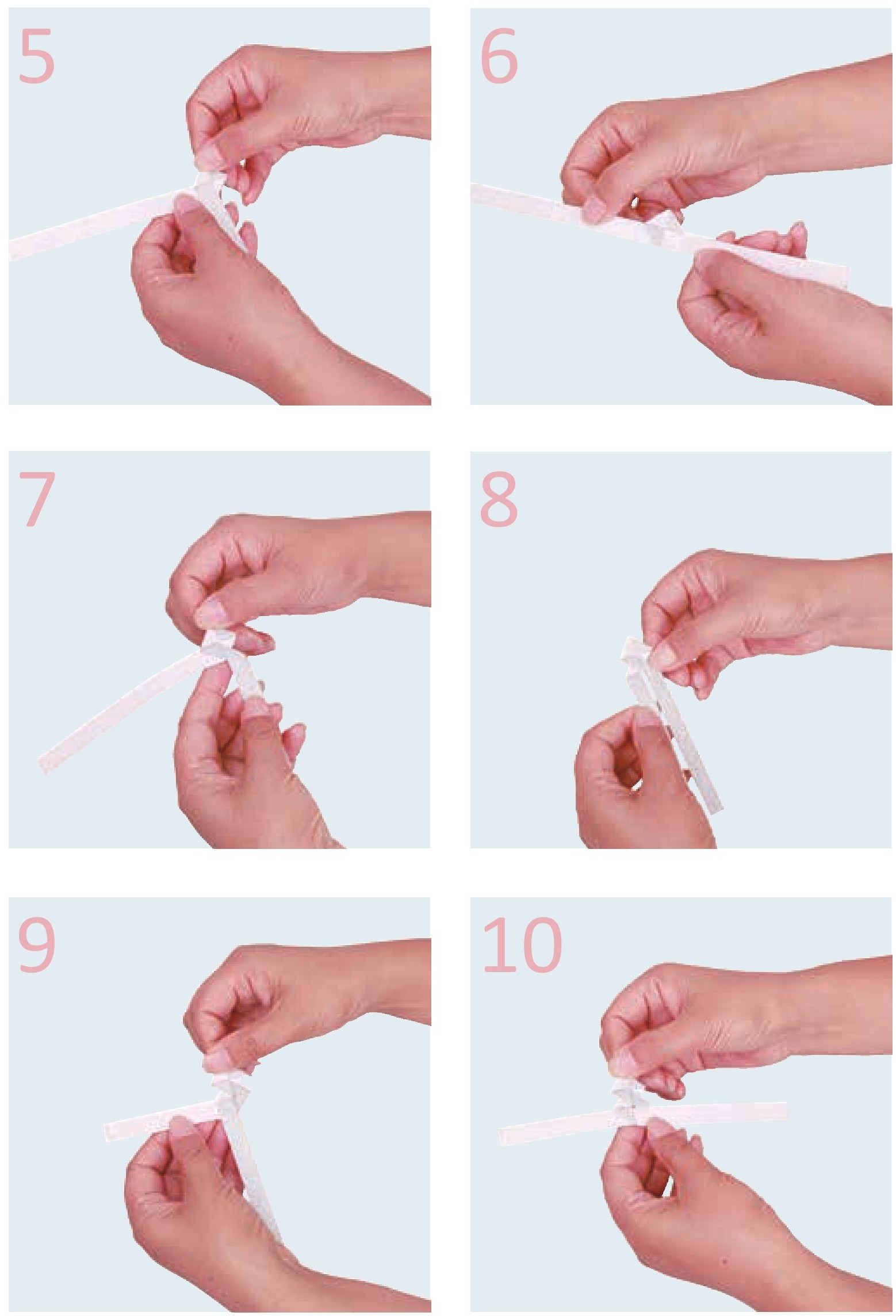 5

6

7

8

9

10