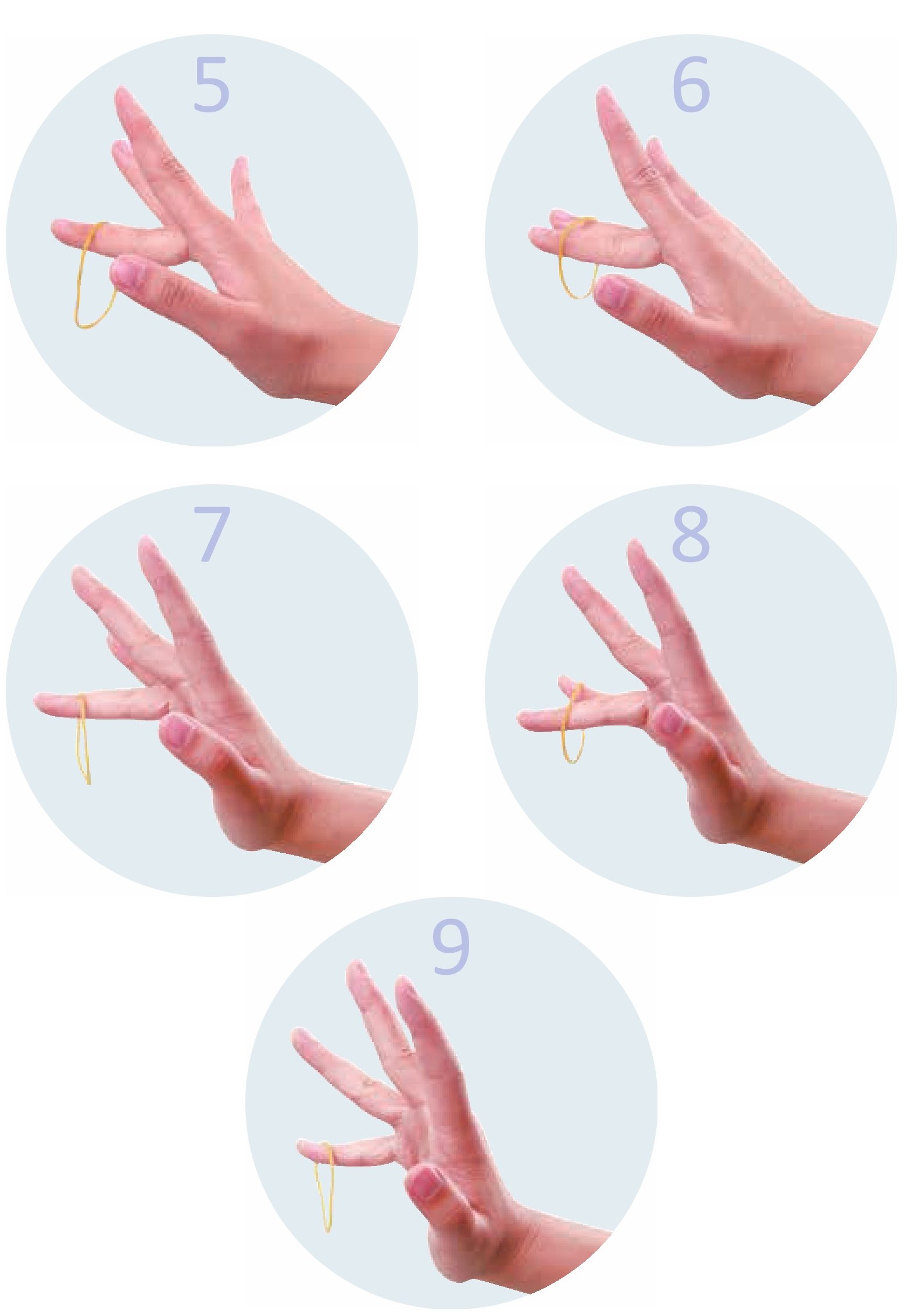 5

6

7

8

9