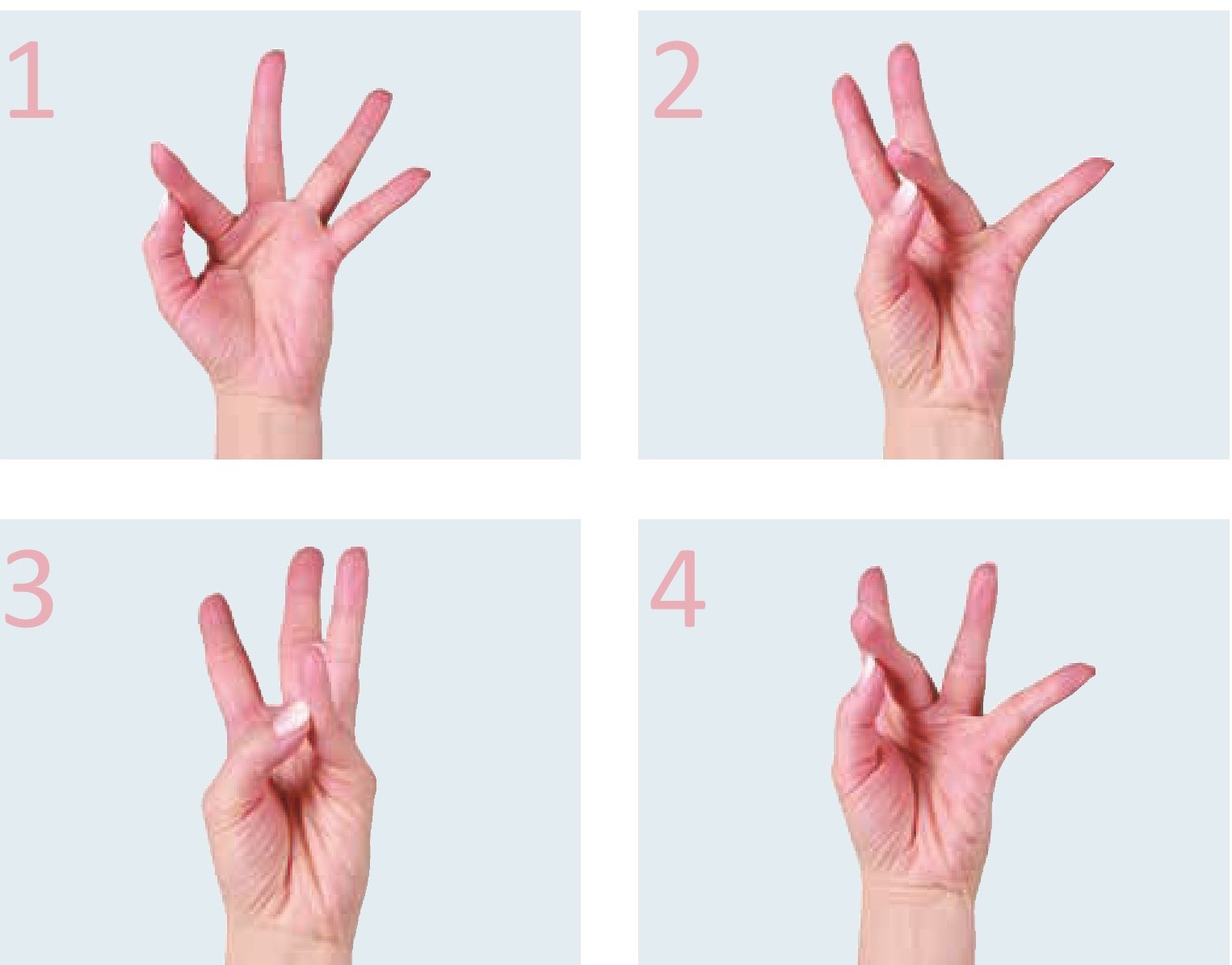 1

2

3

4