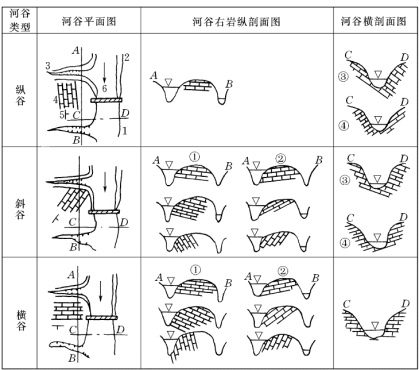 | 河谷类型 | 河谷平面图 | 河谷右岩纵剖面图 | 河谷横剖面图 |
|---|---|---|---|
| 纵谷 | A 3 2 6 4 5 C D 1 B | A B | C D ③ C D ④ |
| 斜谷 | C D B | A ① B A ② B | C D ③ C D ④ |
| 横谷 | A C D B | A ① B A ② B | C D |