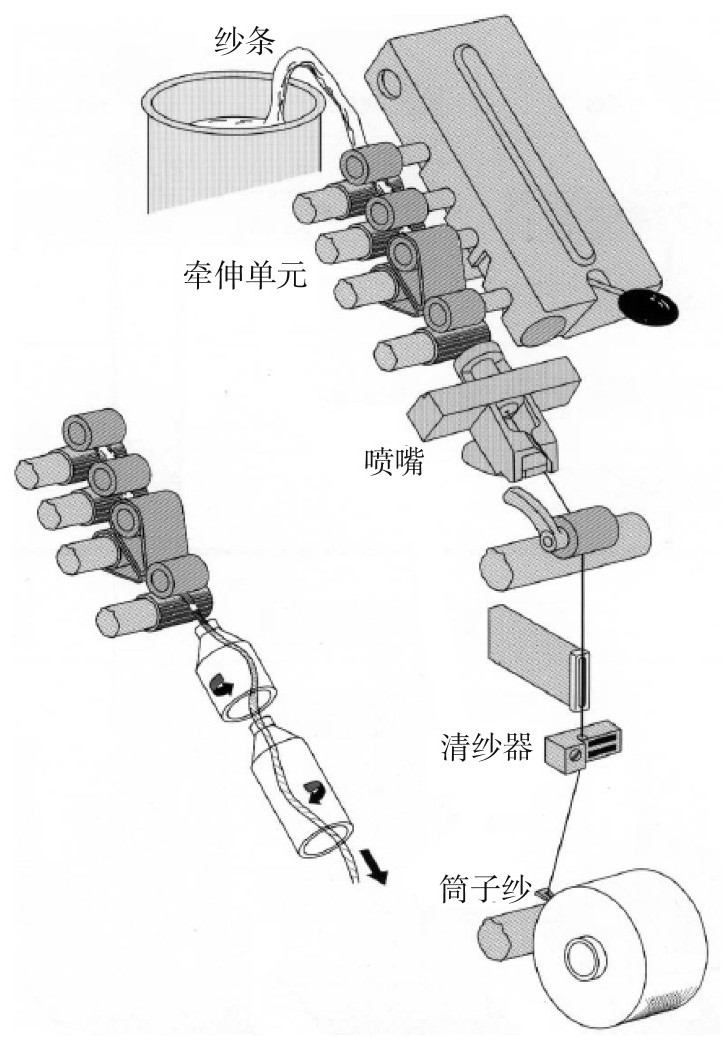 纱条

牵伸单元

喷嘴

清纱器

筒子纱