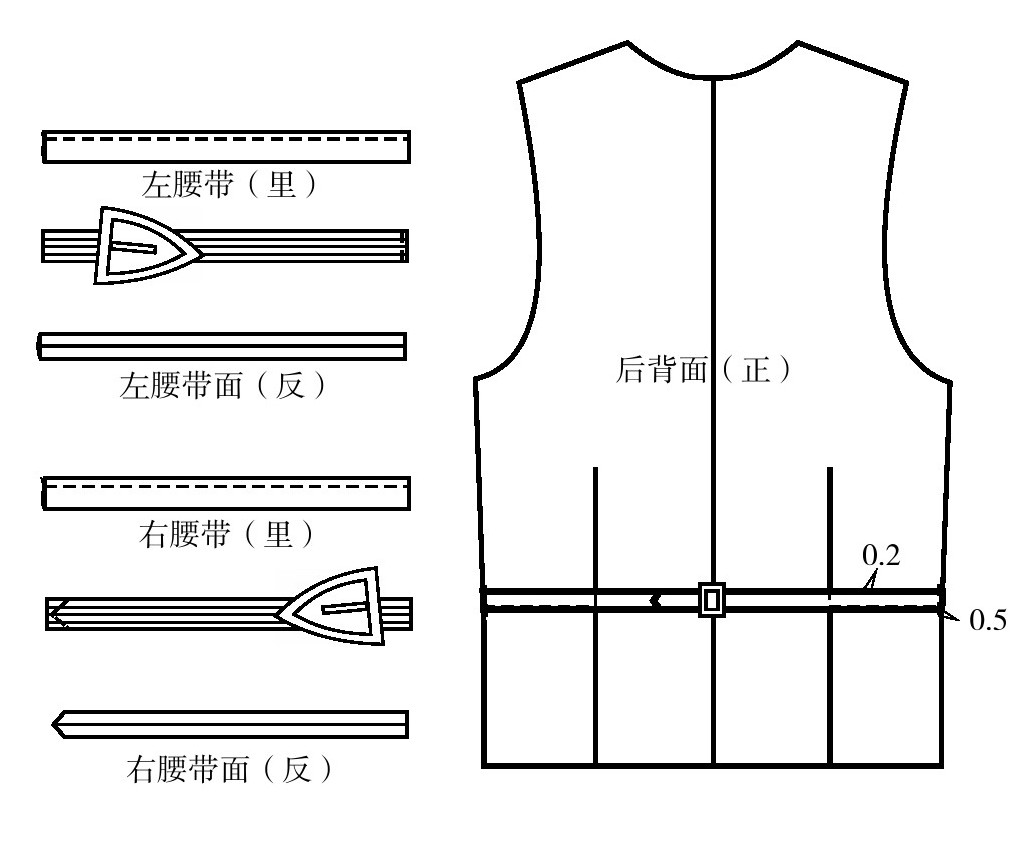 左腰带（里）

左腰带面（反）

右腰带（里）

右腰带面（反）

后背面（正）

0.2

0.5