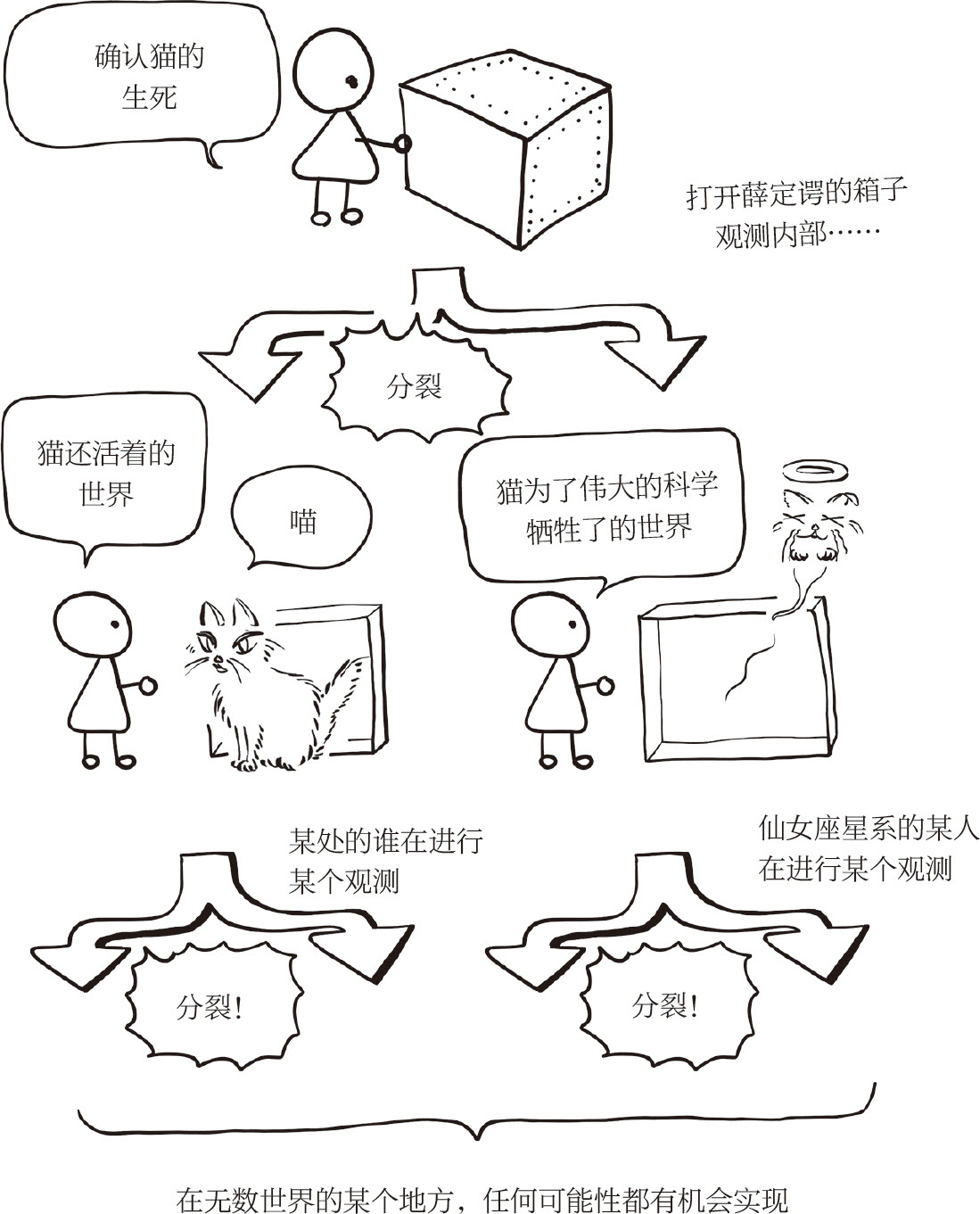 确认猫的生死

打开薛定谔的箱子观测内部……

分裂

猫还活着的世界

喵

猫为了伟大的科学牺牲了的世界

某处的谁在进行某个观测

仙女座星系的某人在进行某个观测

分裂！

分裂！

在无数世界的某个地方，任何可能性都有机会实现