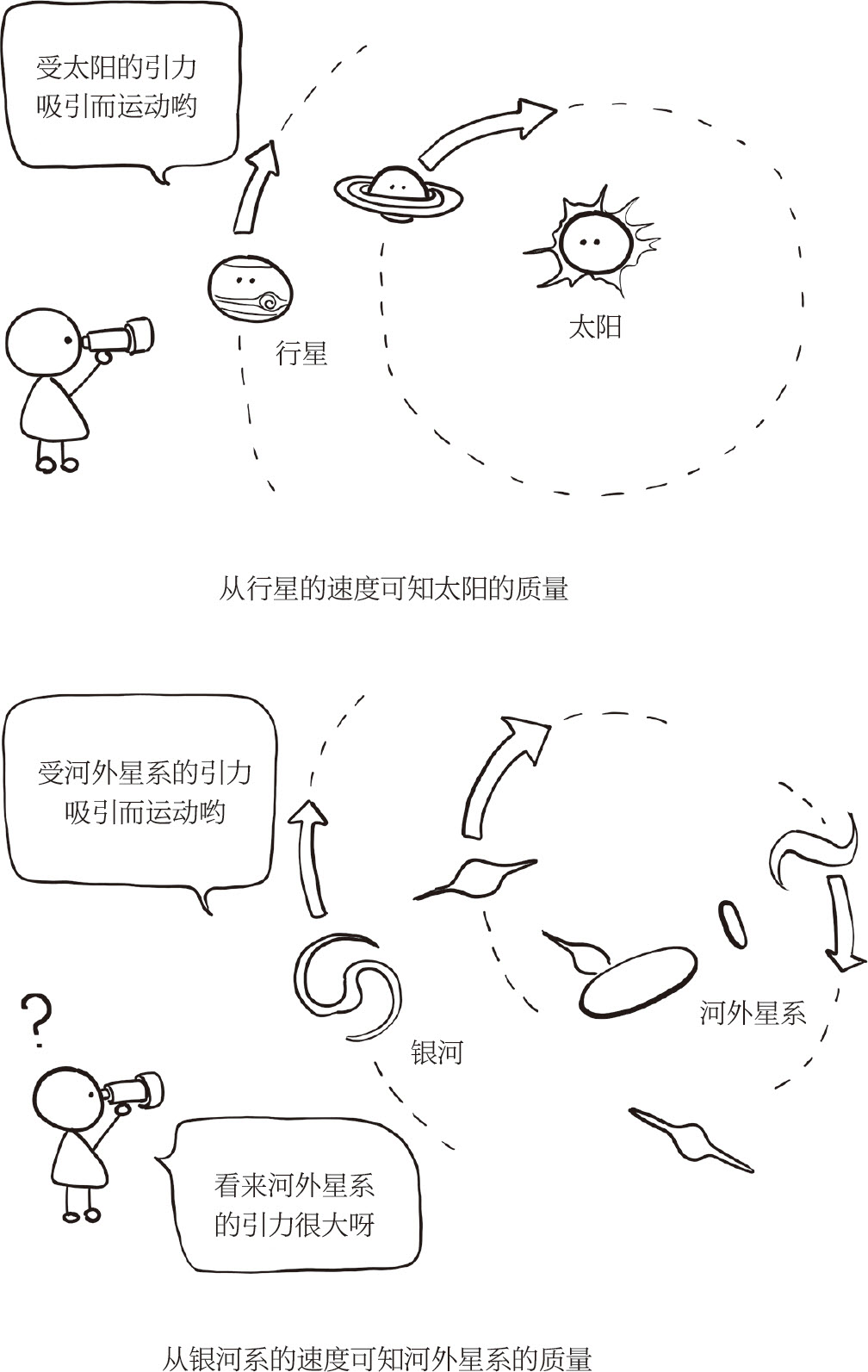 受太阳的引力吸引而运动哟

行星

太阳

从行星的速度可知太阳的质量

受河外星系的引力吸引而运动哟

?

银河

河外星系

看来河外星系的引力很大呀

从银河系的速度可知河外星系的质量