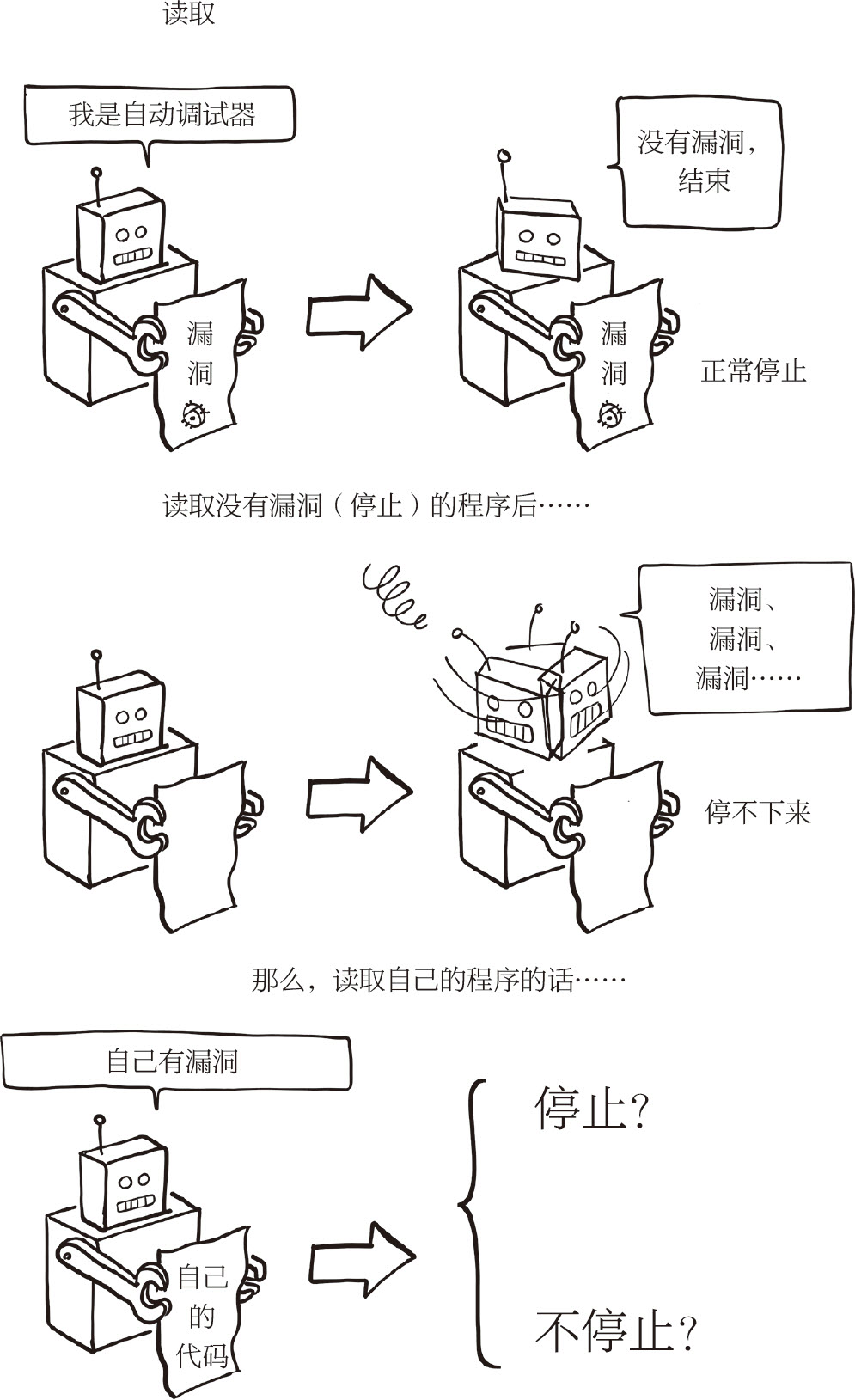 读取

我是自动调试器

漏洞

没有漏洞，结束

漏洞

正常停止

读取没有漏洞（停止）的程序后……

漏洞、漏洞、漏洞……

停不下来

那么，读取自己的程序的话……

自己有漏洞

自己的代码

停止？

不停止？