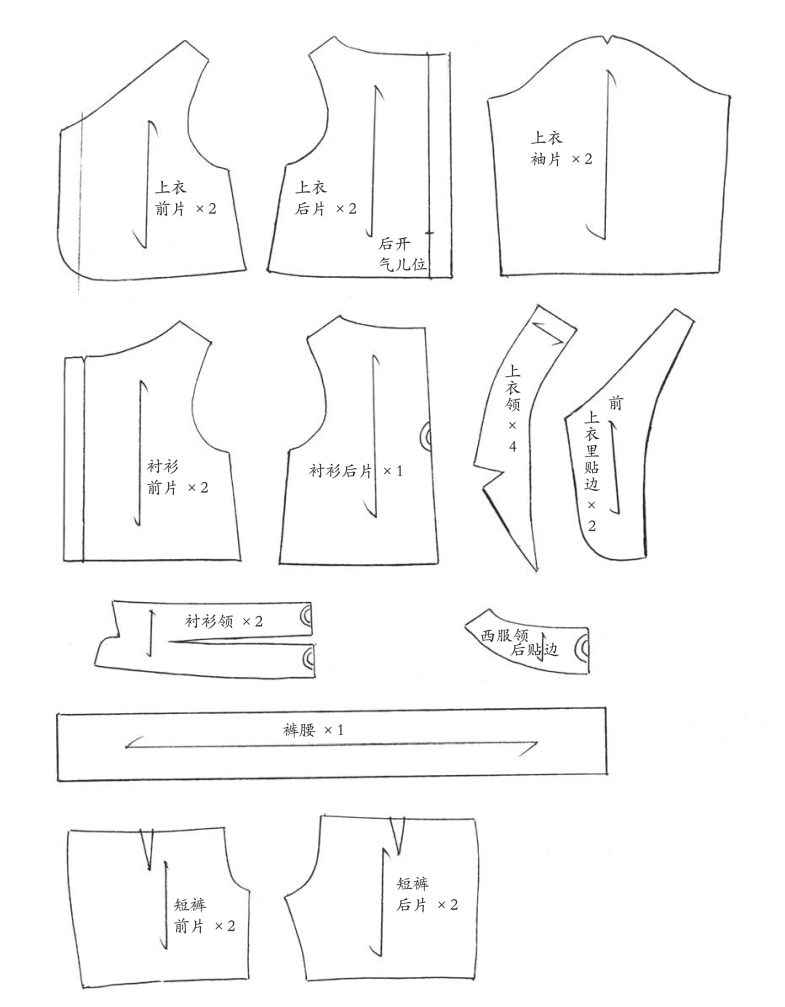 上衣
前片 ×2

上衣
后片 ×2

后开
气儿位

上衣
袖片 ×2

衬衫
前片 ×2

衬衫后片 ×1

上衣领 ×4

前
上衣里贴边 ×2

衬衫领 ×2

西服领
后贴边

裤腰 ×1

短裤
前片 ×2

短裤
后片 ×2