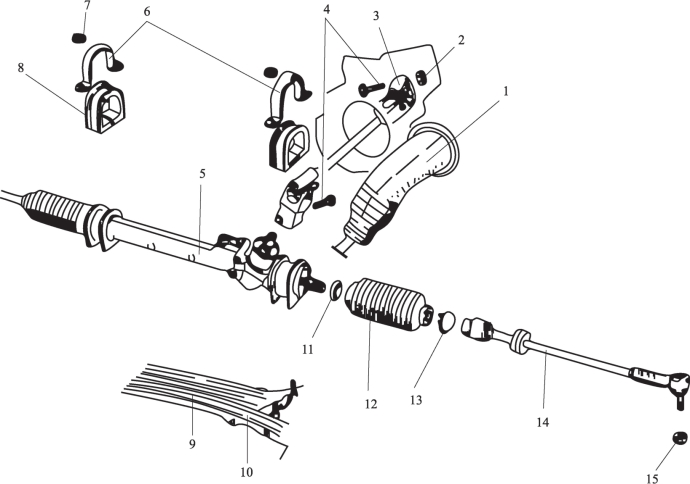 7
6
4
3
2
8
1
5
11
12
13
14
9
10
15