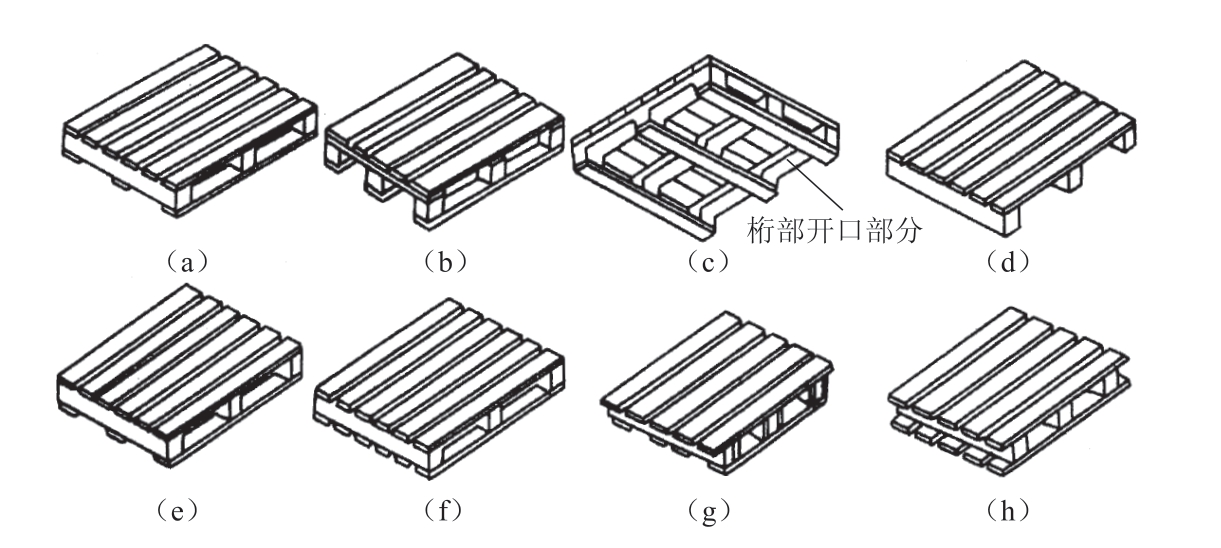 桁部开口部分

（a）

（b）

（c）

（d）

（e）

（f）

（g）

（h）