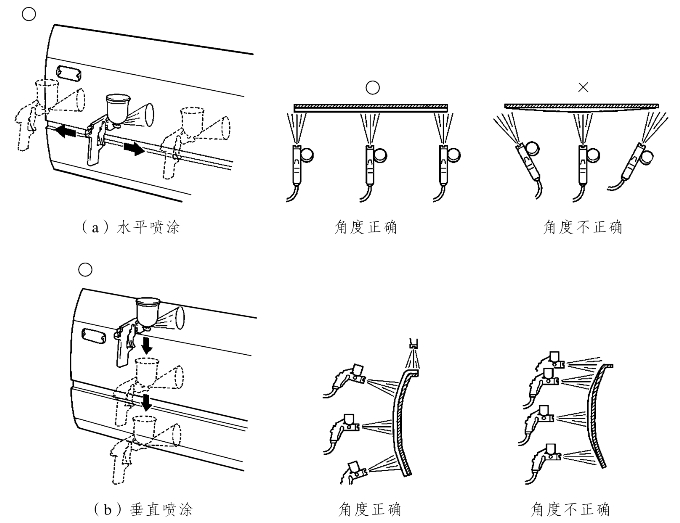 ○

○ ×

（a）水平喷涂 角度正确 角度不正确

○

（b）垂直喷涂 角度正确 角度不正确