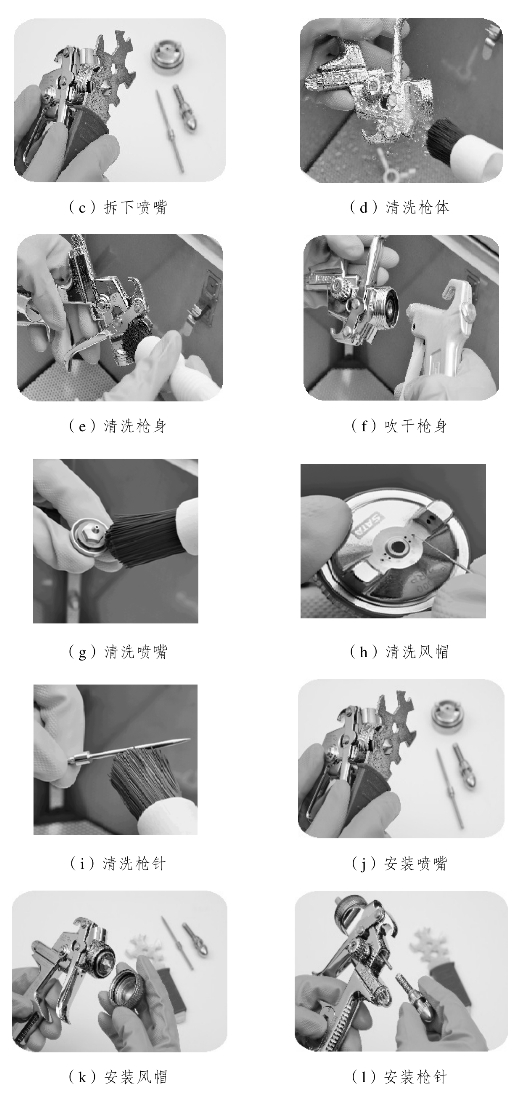 （c）拆下喷嘴

（d）清洗枪体

（e）清洗枪身

（f）吹干枪身

（g）清洗喷嘴

（h）清洗风帽

（i）清洗枪针

（j）安装喷嘴

（k）安装风帽

（l）安装枪针