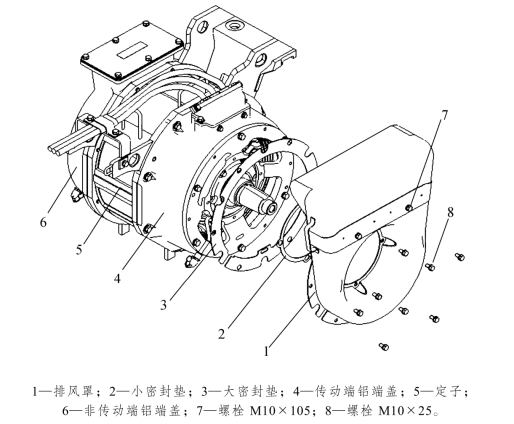 7

8

6

5

4

3

2

1

1—排风罩；2—小密封垫；3—大密封垫；4—传动端铝端盖；5—定子；6—非传动端铝端盖；7—螺栓 M10×105；8—螺栓 M10×25。