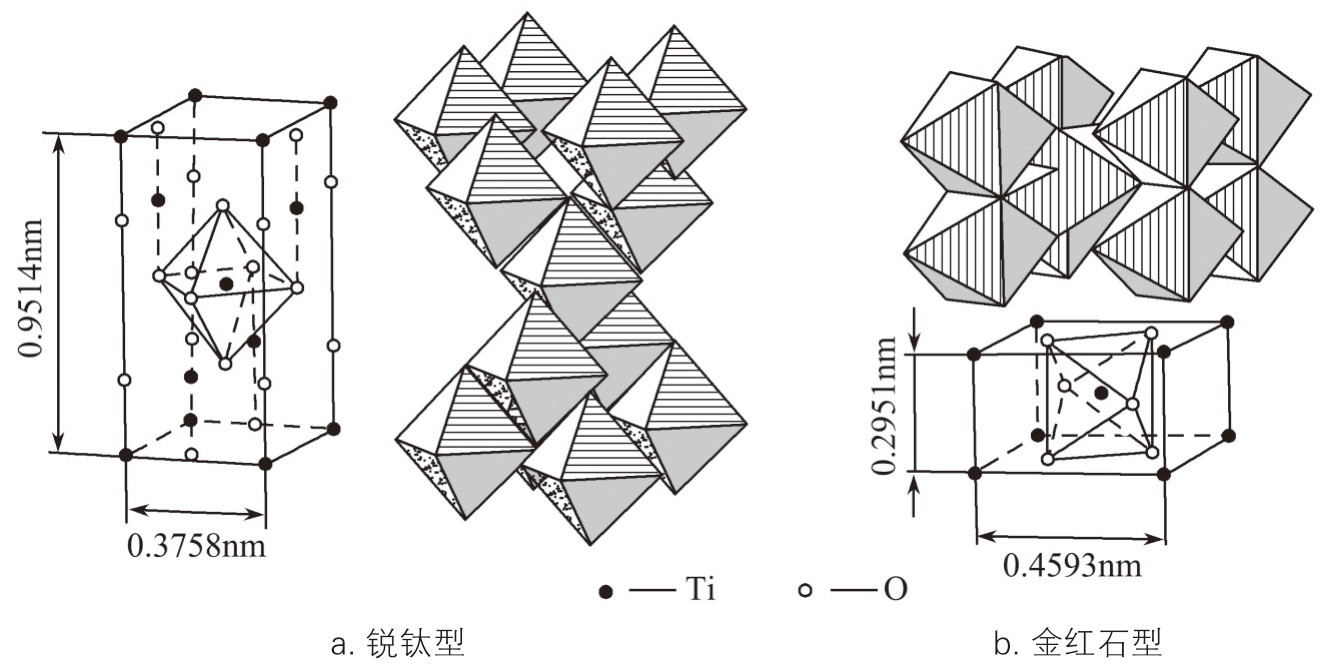 0.9514nm

0.3758nm

0.2951nm

0.4593nm

● — Ti ○ — O

a. 锐钛型

b. 金红石型