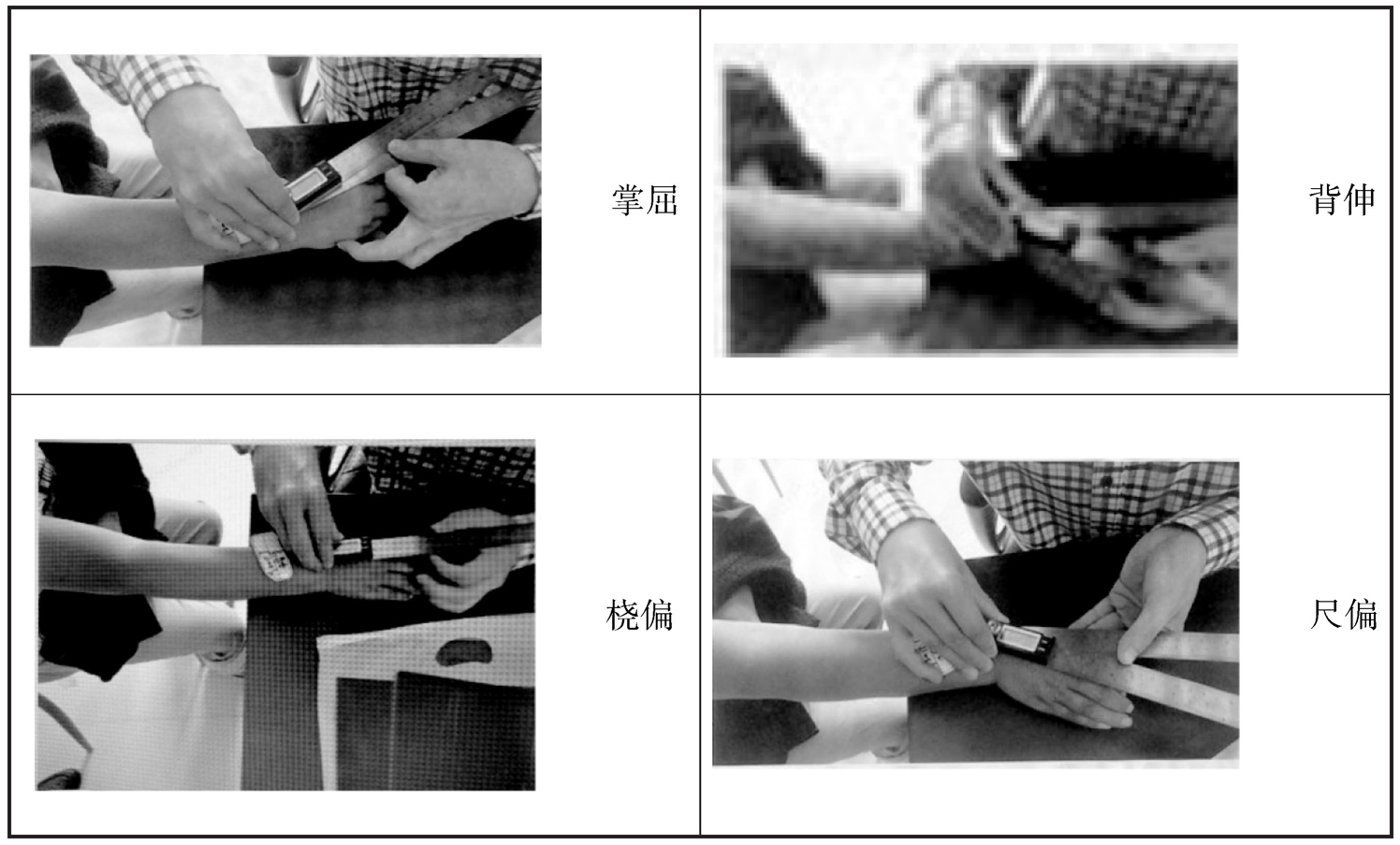 掌屈

背伸

桡偏

尺偏