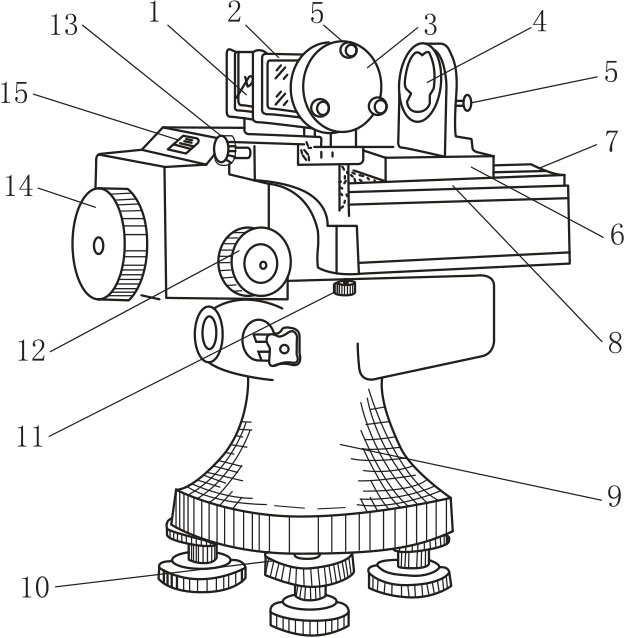 13
1
2
5
3
4
5
15
7
14
6
12
8
11
9
10