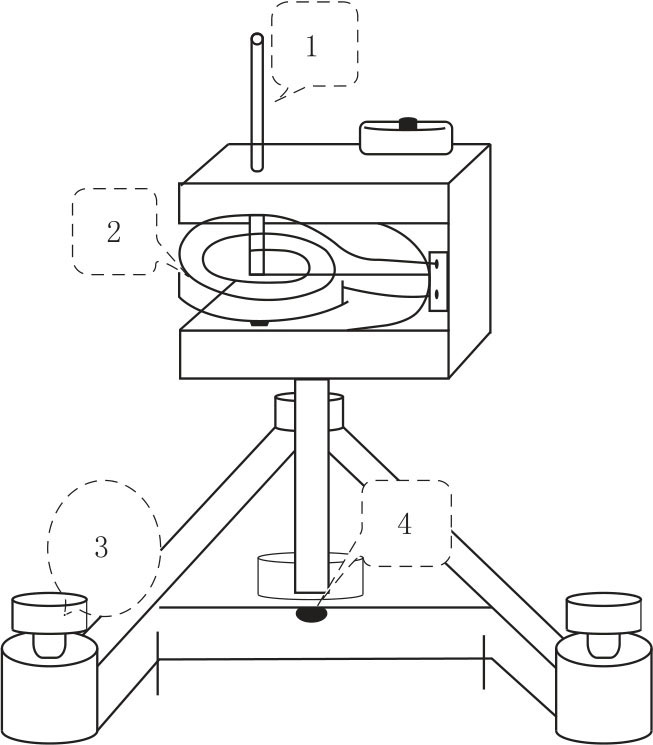 1
2
3
4