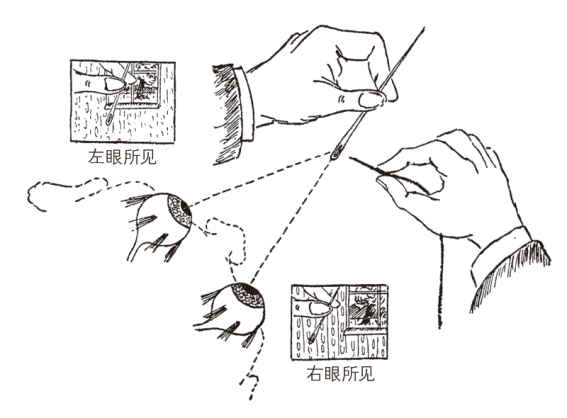 左眼所见

右眼所见