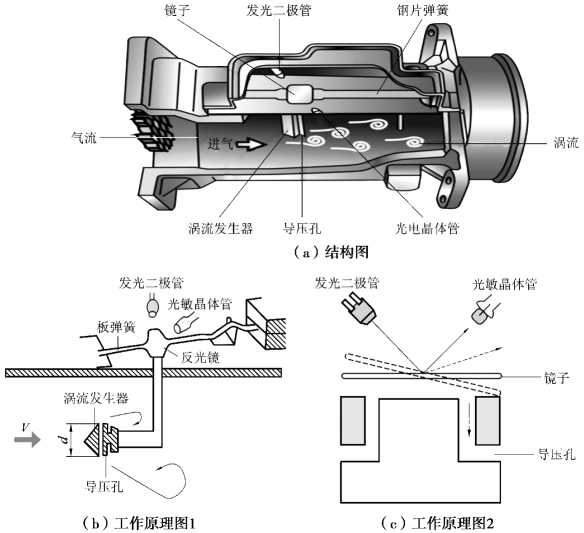 镜子
发光二极管
钢片弹簧
气流
进气
涡流
涡流发生器
导压孔
光电晶体管
（a）结构图

发光二极管
光敏晶体管
板弹簧
反光镜
涡流发生器
$V$
$d$
导压孔
（b）工作原理图1

发光二极管
光敏晶体管
镜子
导压孔
（c）工作原理图2