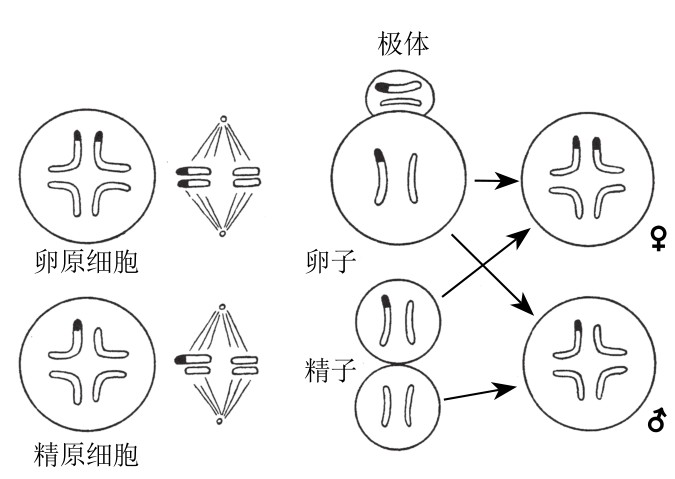 极体

卵原细胞

卵子

♀

精子

精原细胞

♂