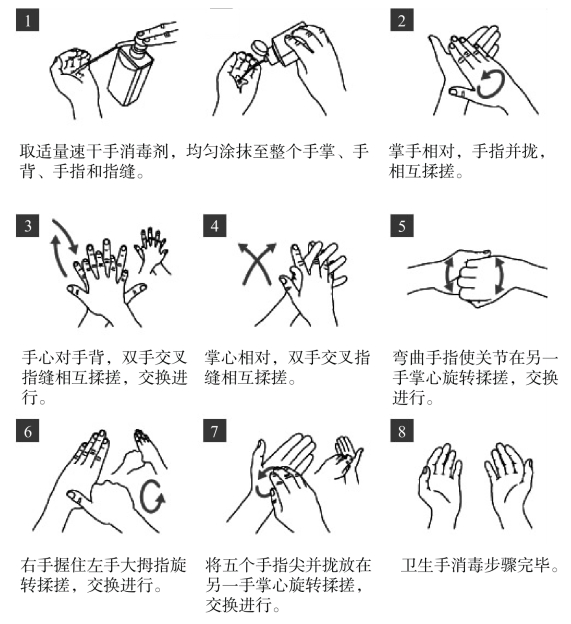 1

取适量速干手消毒剂，均匀涂抹至整个手掌、手背、手指和指缝。

2

掌手相对，手指并拢，相互揉搓。

3

手心对手背，双手交叉指缝相互揉搓，交换进行。

4

掌心相对，双手交叉指缝相互揉搓。

5

弯曲手指使关节在另一手掌心旋转揉搓，交换进行。

6

右手握住左手大拇指旋转揉搓，交换进行。

7

将五个手指尖并拢放在另一手掌心旋转揉搓，交换进行。

8

卫生手消毒步骤完毕。