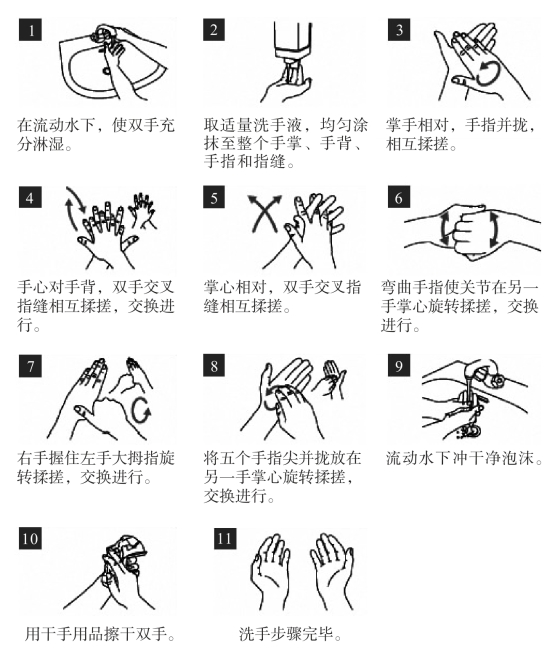 1

在流动水下，使双手充分淋湿。

2

取适量洗手液，均匀涂抹至整个手掌、手背、手指和指缝。

3

掌手相对，手指并拢，相互揉搓。

4

手心对手背，双手交叉指缝相互揉搓，交换进行。

5

掌心相对，双手交叉指缝相互揉搓。

6

弯曲手指使关节在另一手掌心旋转揉搓，交换进行。

7

右手握住左手大拇指旋转揉搓，交换进行。

8

将五个手指尖并拢放在另一手掌心旋转揉搓，交换进行。

9

流动水下冲干净泡沫。

10

用干手用品擦干双手。

11

洗手步骤完毕。