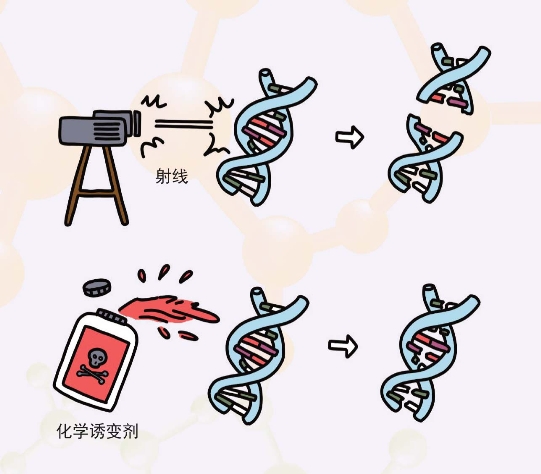 射线

化学诱变剂