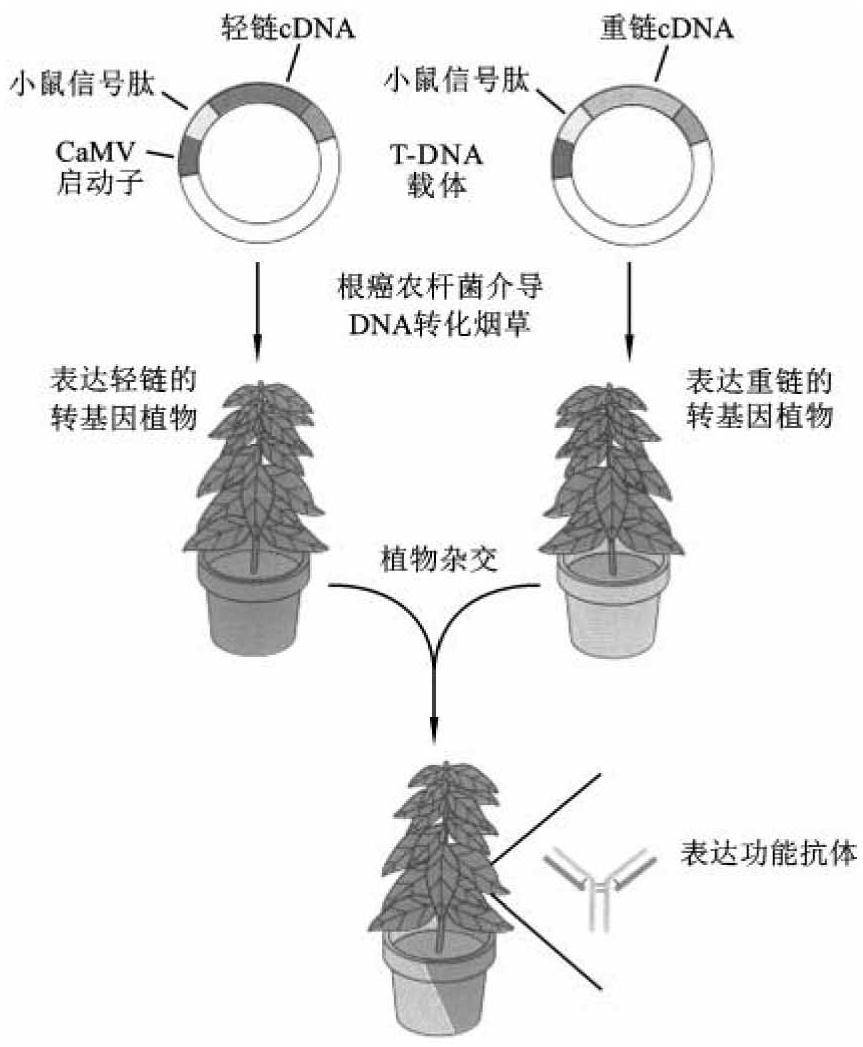 轻链cDNA
小鼠信号肽
CaMV
启动子
T-DNA
载体
重链cDNA
小鼠信号肽
根癌农杆菌介导
DNA转化烟草
表达轻链的
转基因植物
表达重链的
转基因植物
植物杂交
表达功能抗体