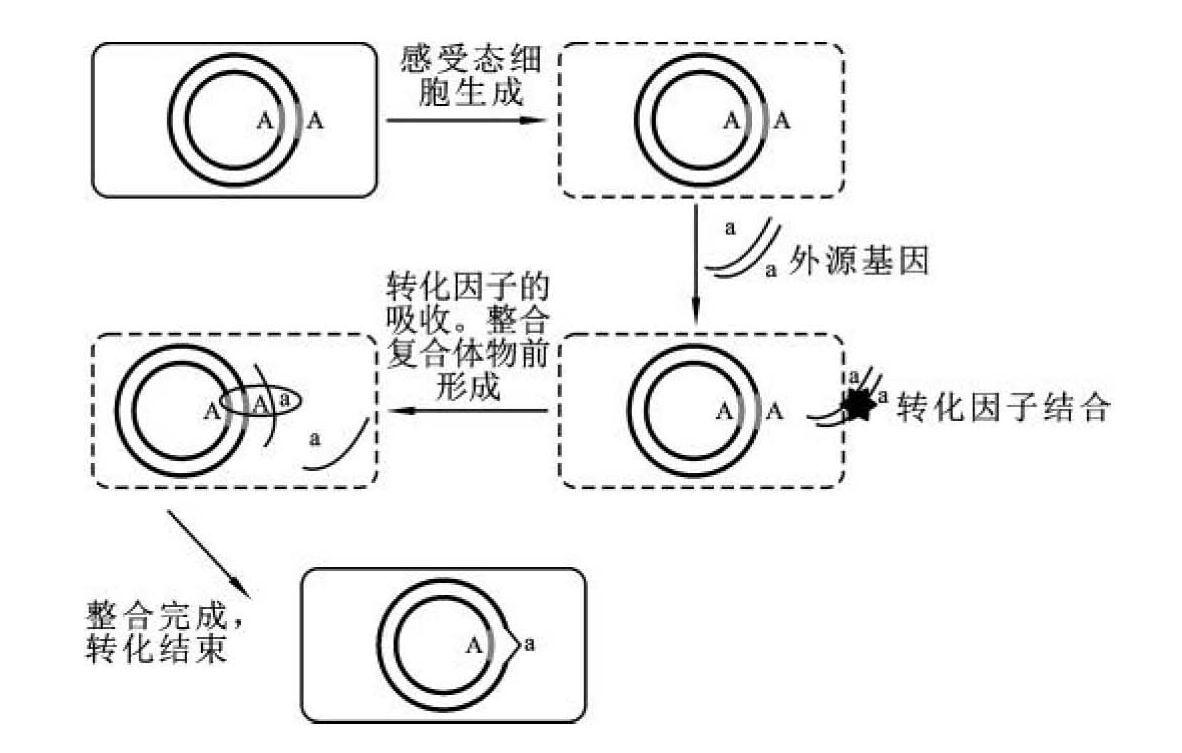 A A

感受态细胞生成

A A

a a 外源基因

转化因子的吸收。整合复合体物前形成

A A a a

A A a a 转化因子结合

整合完成，转化结束

A a