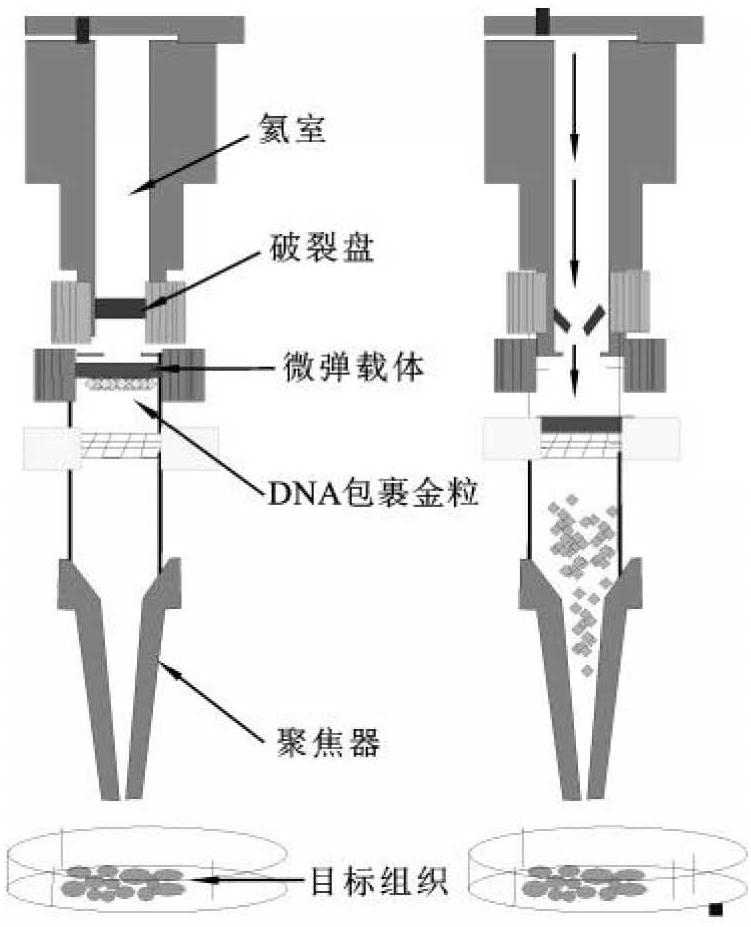 氦室

破裂盘

微弹载体

DNA包裹金粒

聚焦器

目标组织