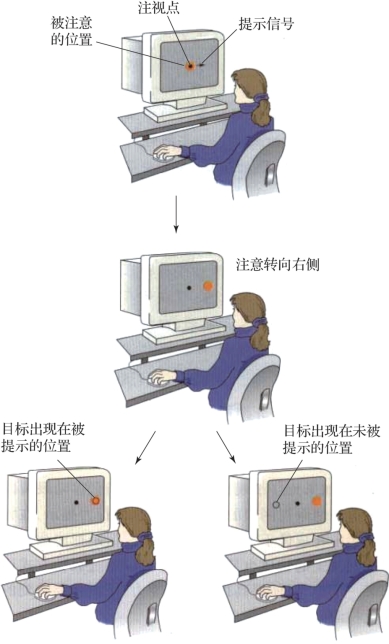 被注意的位置

注视点

提示信号

注意转向右侧

目标出现在被提示的位置

目标出现在未被提示的位置