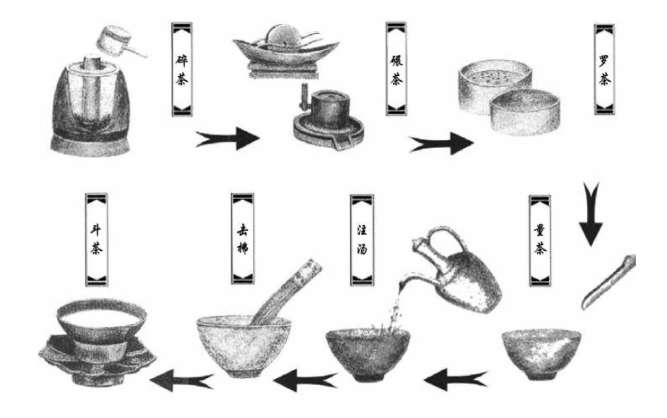 碎茶

碾茶

罗茶

量茶

注汤

击拂

斗茶