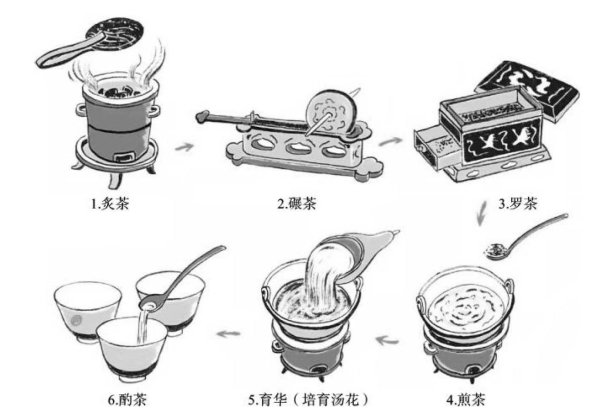 1.炙茶

2.碾茶

3.罗茶

4.煎茶

5.育华（培育汤花）

6.酌茶