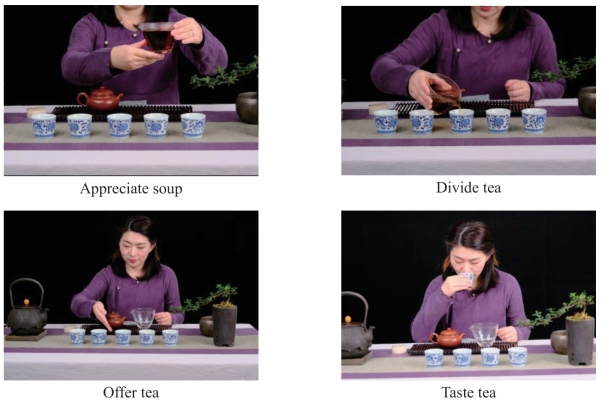 Appreciate soup

Divide tea

Offer tea

Taste tea