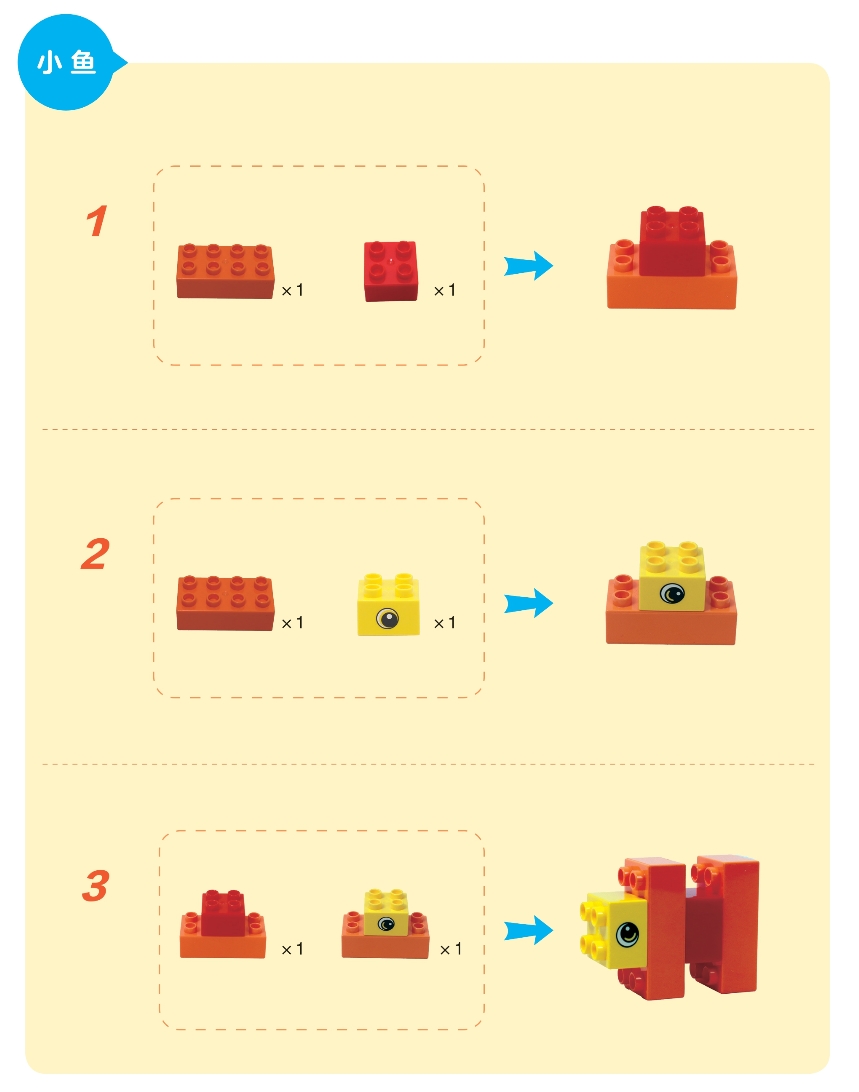 小鱼

1

×1

×1

2

×1

×1

3

×1

×1