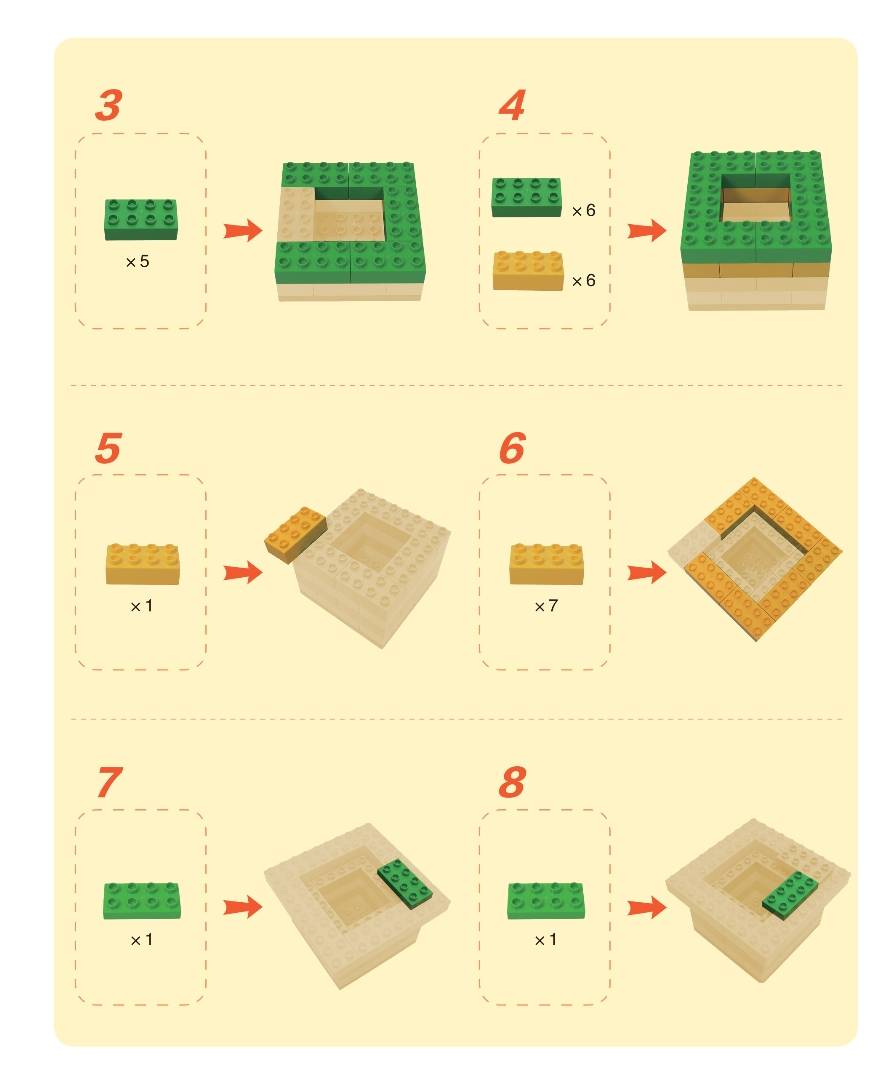 3

×5

4

×6

×6

5

×1

6

×7

7

×1

8

×1